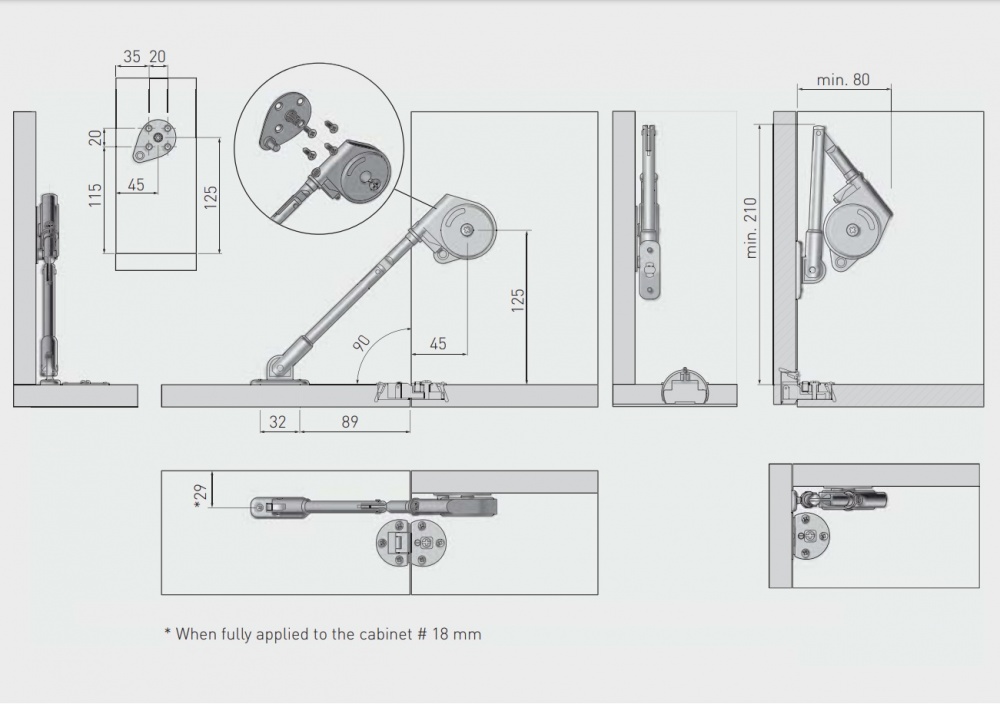 35 20

20

115

45

125

90

45

125

32 89

min. 80

min. 210

*29

* When fully applied to the cabinet # 18 mm